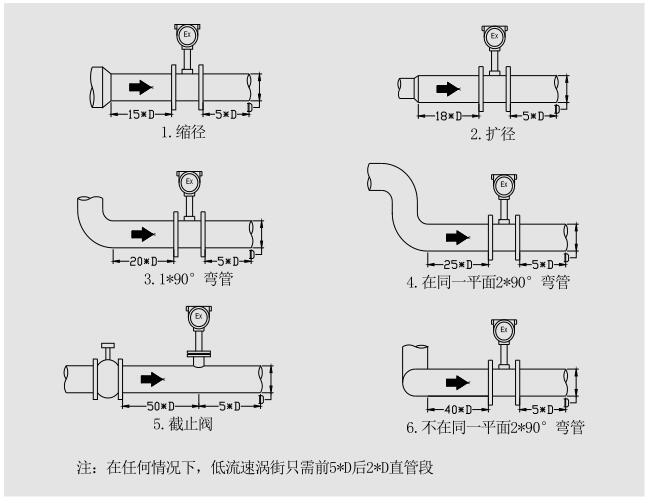 Ex

15*D
5*D
D
1. 缩径

Ex

18*D
5*D
D
2. 扩径

Ex

20*D
5*D
D
3. 1*90° 弯管

Ex

25*D
5*D
D
4. 在同一平面2*90° 弯管

Ex

50*D
5*D
D
5. 截止阀

Ex

40*D
5*D
D
6. 不在同一平面2*90° 弯管

注：在任何情况下，低流速涡街只需前5*D后2*D直管段